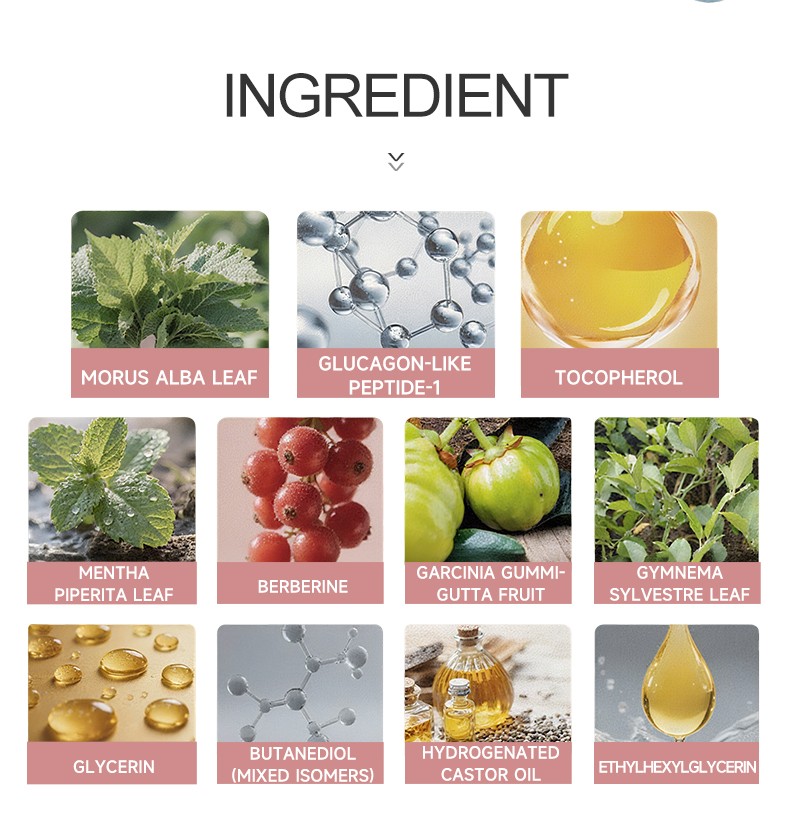 INGREDIENT

MORUS ALBA LEAF

GLUCAGON-LIKE PEPTIDE-1

TOCOPHEROL

MENTHA PIPERITA LEAF

BERBERINE

GARCINIA GUMMI-GUTTA FRUIT

GYMNEMA SYLVESTRE LEAF

GLYCERIN

BUTANEDIOL (MIXED ISOMERS)

HYDROGENATED CASTOR OIL

ETHYLHEXYLGLYCERIN