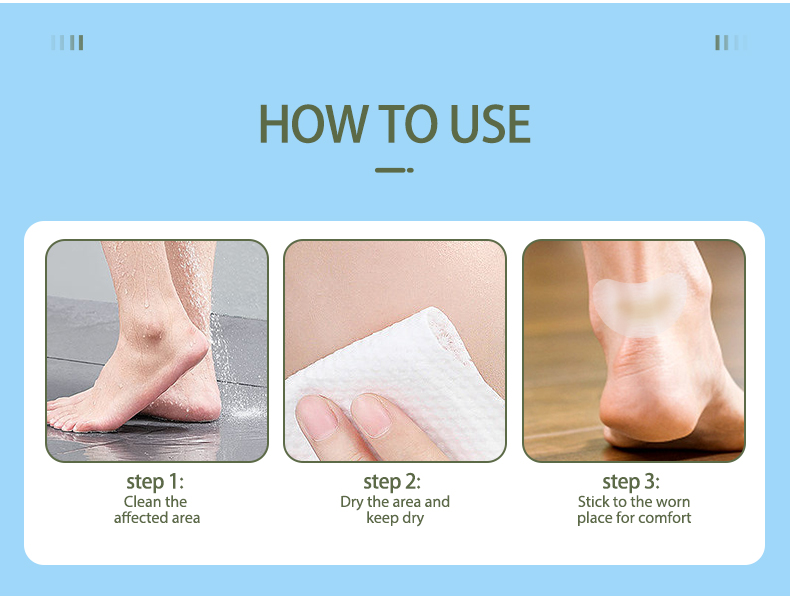 HOW TO USE

step 1:
Clean the affected area

step 2:
Dry the area and keep dry

step 3:
Stick to the worn place for comfort