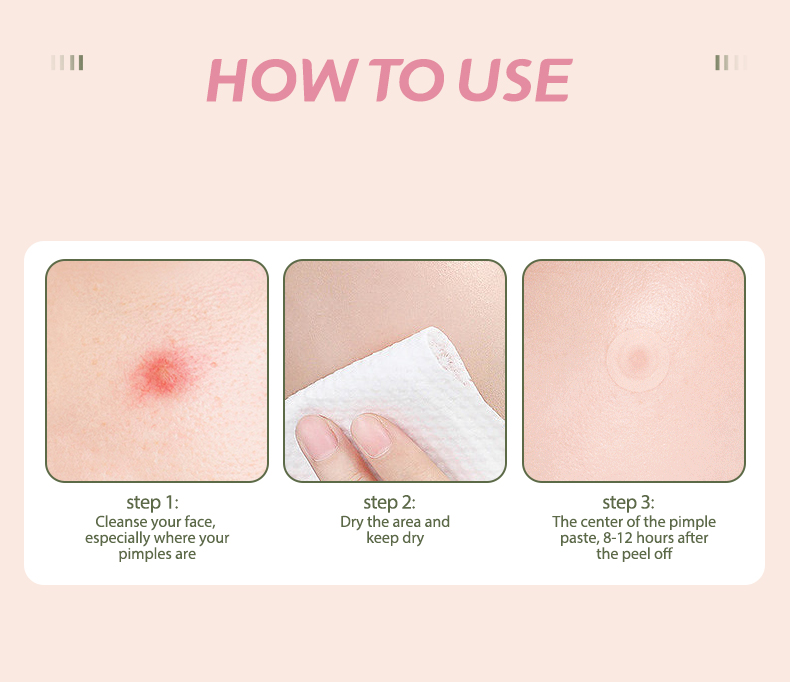 HOW TO USE

step 1:
Cleanse your face, especially where your pimples are

step 2:
Dry the area and keep dry

step 3:
The center of the pimple paste, 8-12 hours after the peel off