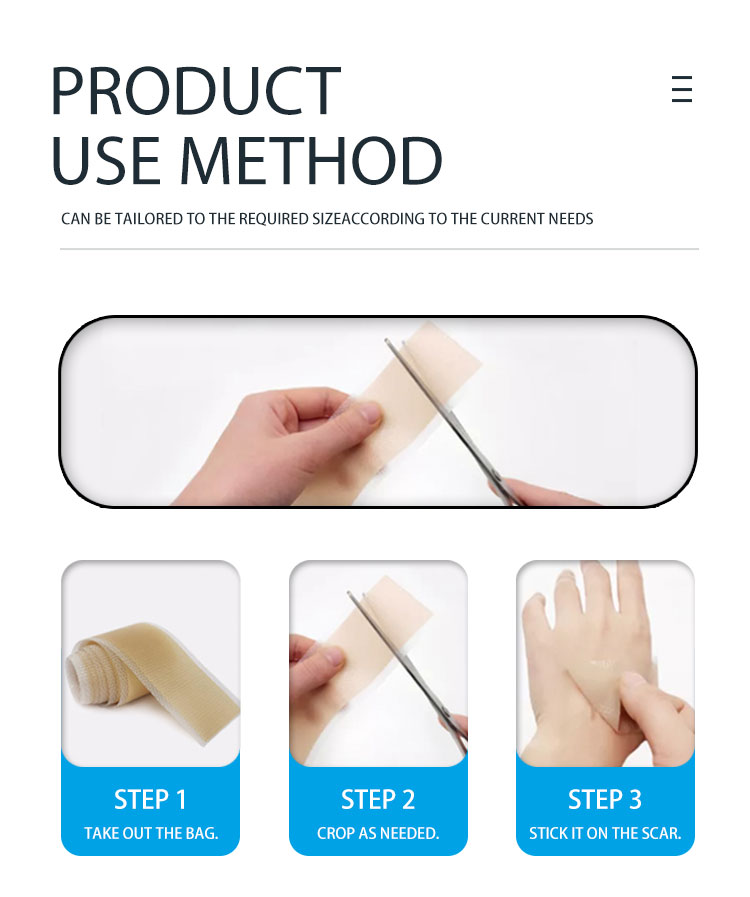 PRODUCT
USE METHOD

CAN BE TAILORED TO THE REQUIRED SIZEACCORDING TO THE CURRENT NEEDS

STEP 1
TAKE OUT THE BAG.

STEP 2
CROP AS NEEDED.

STEP 3
STICK IT ON THE SCAR.