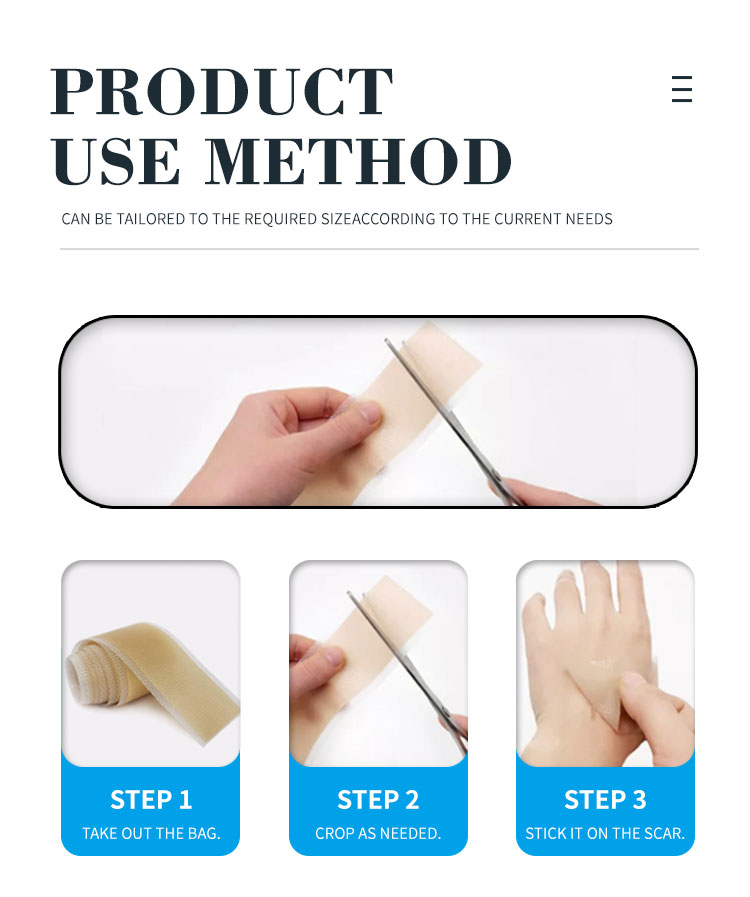 PRODUCT
USE METHOD

CAN BE TAILORED TO THE REQUIRED SIZEACCORDING TO THE CURRENT NEEDS

STEP 1
TAKE OUT THE BAG.

STEP 2
CROP AS NEEDED.

STEP 3
STICK IT ON THE SCAR.