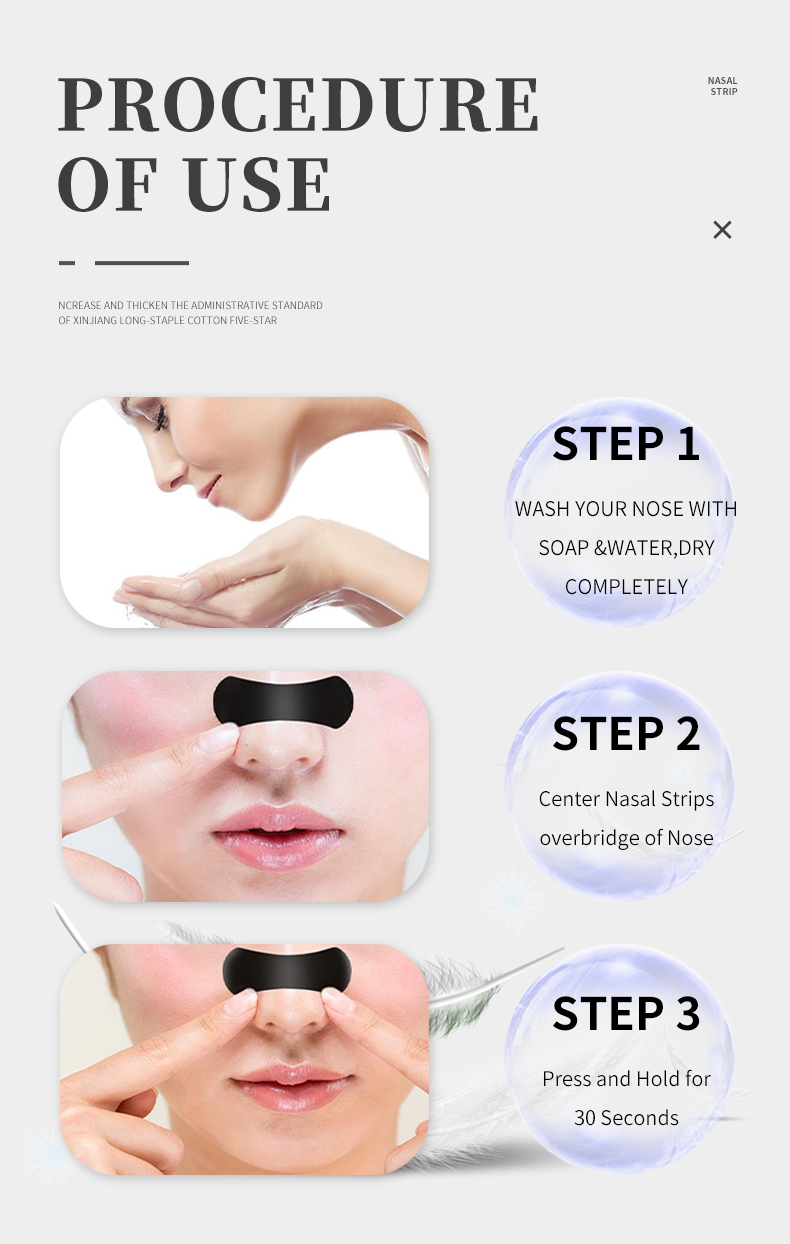 PROCEDURE OF USE

NASAL STRIP

×

NCREASE AND THICKEN THE ADMINISTRATIVE STANDARD OF XINJIANG LONG-STAPLE COTTON FIVE-STAR

STEP 1

WASH YOUR NOSE WITH SOAP &WATER,DRY COMPLETELY

STEP 2

Center Nasal Strips overbridge of Nose

STEP 3

Press and Hold for 30 Seconds